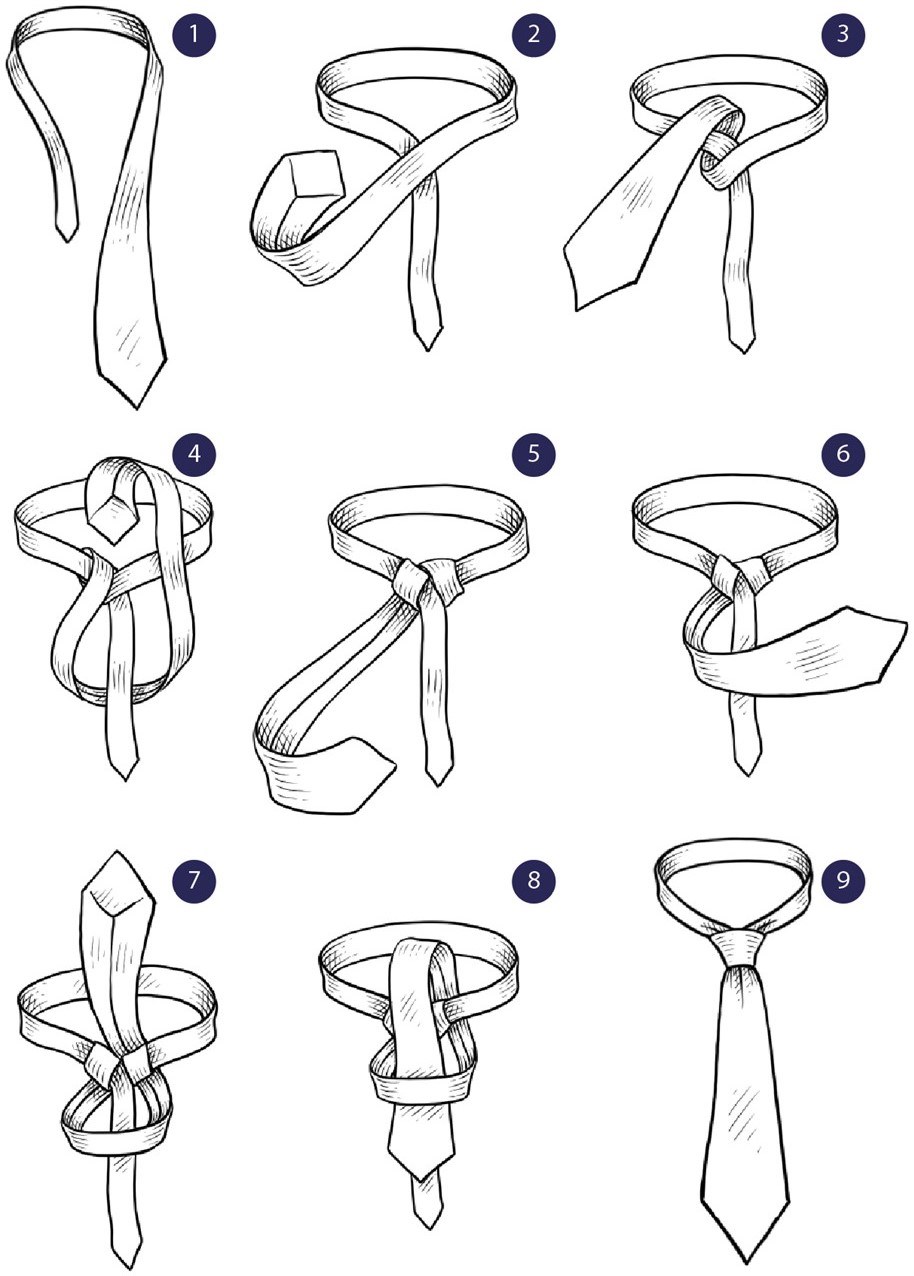 1
2
3
4
5
6
7
8
9